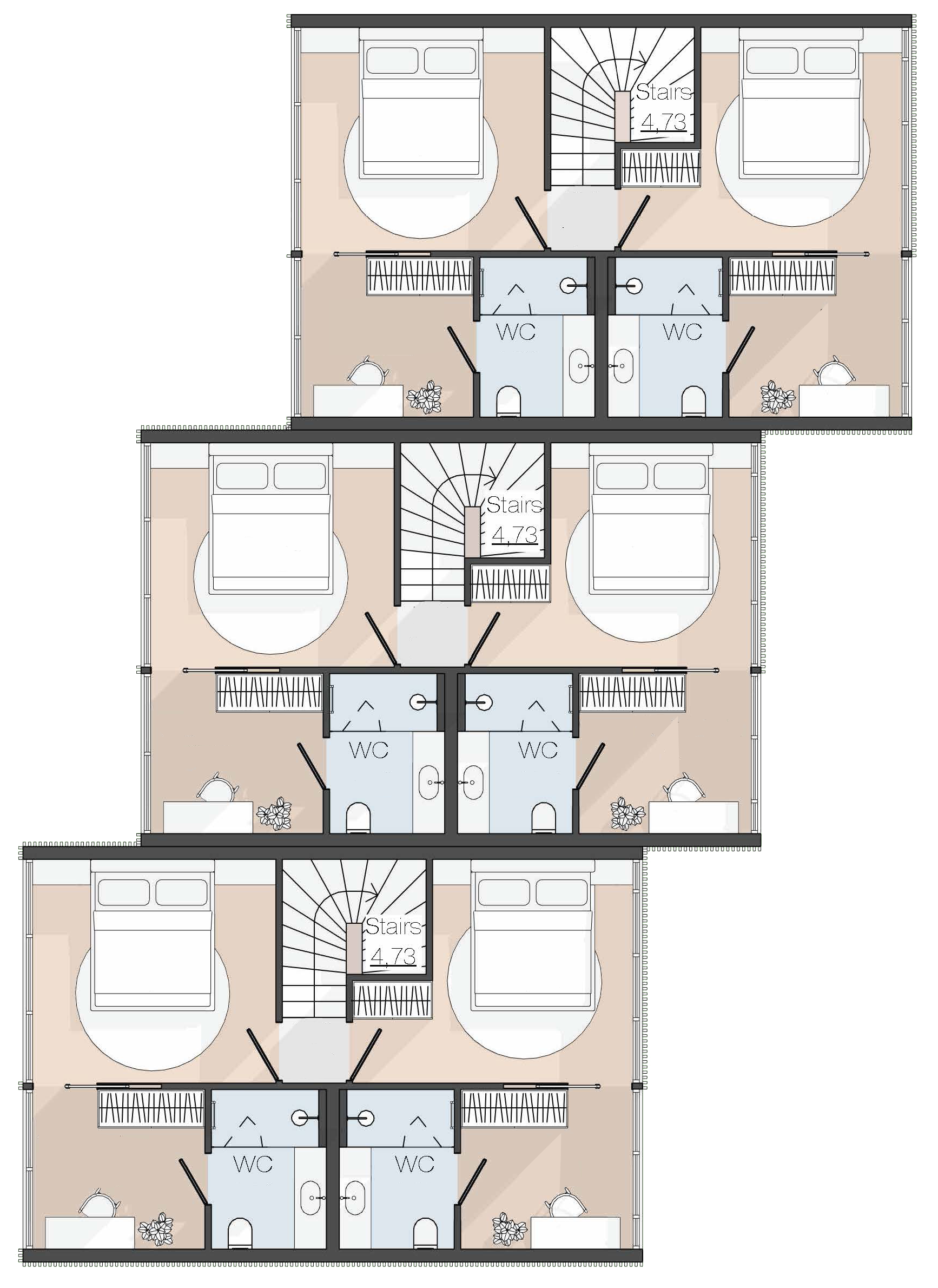 Stairs
4,73
WC
WC
Stairs
4,73
WC
WC
Stairs
4,73
WC
WC